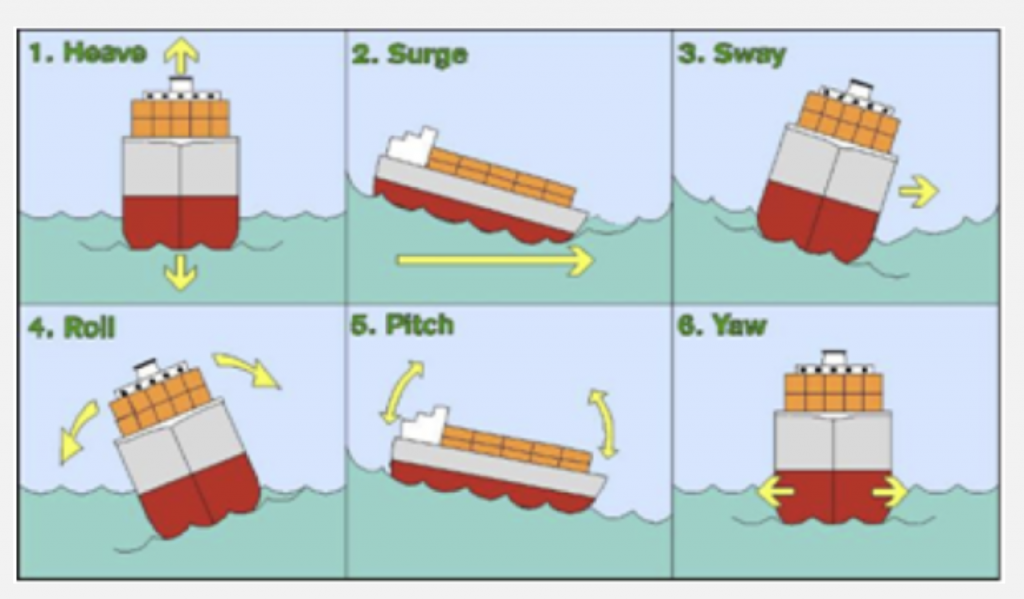 1. Heave

2. Surge

3. Sway

4. Roll

5. Pitch

6. Yaw