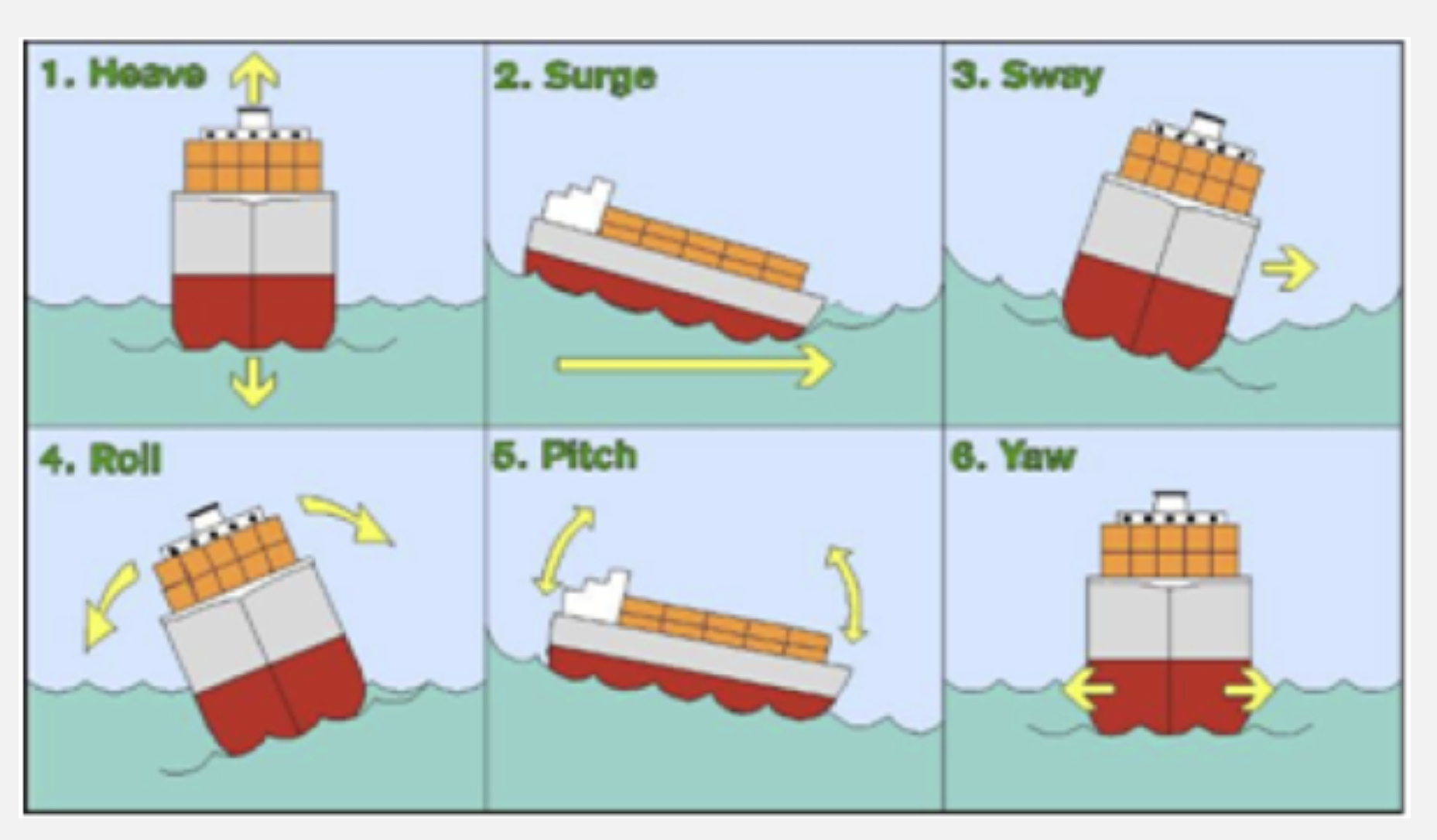 1. Heave

2. Surge

3. Sway

4. Roll

5. Pitch

6. Yaw