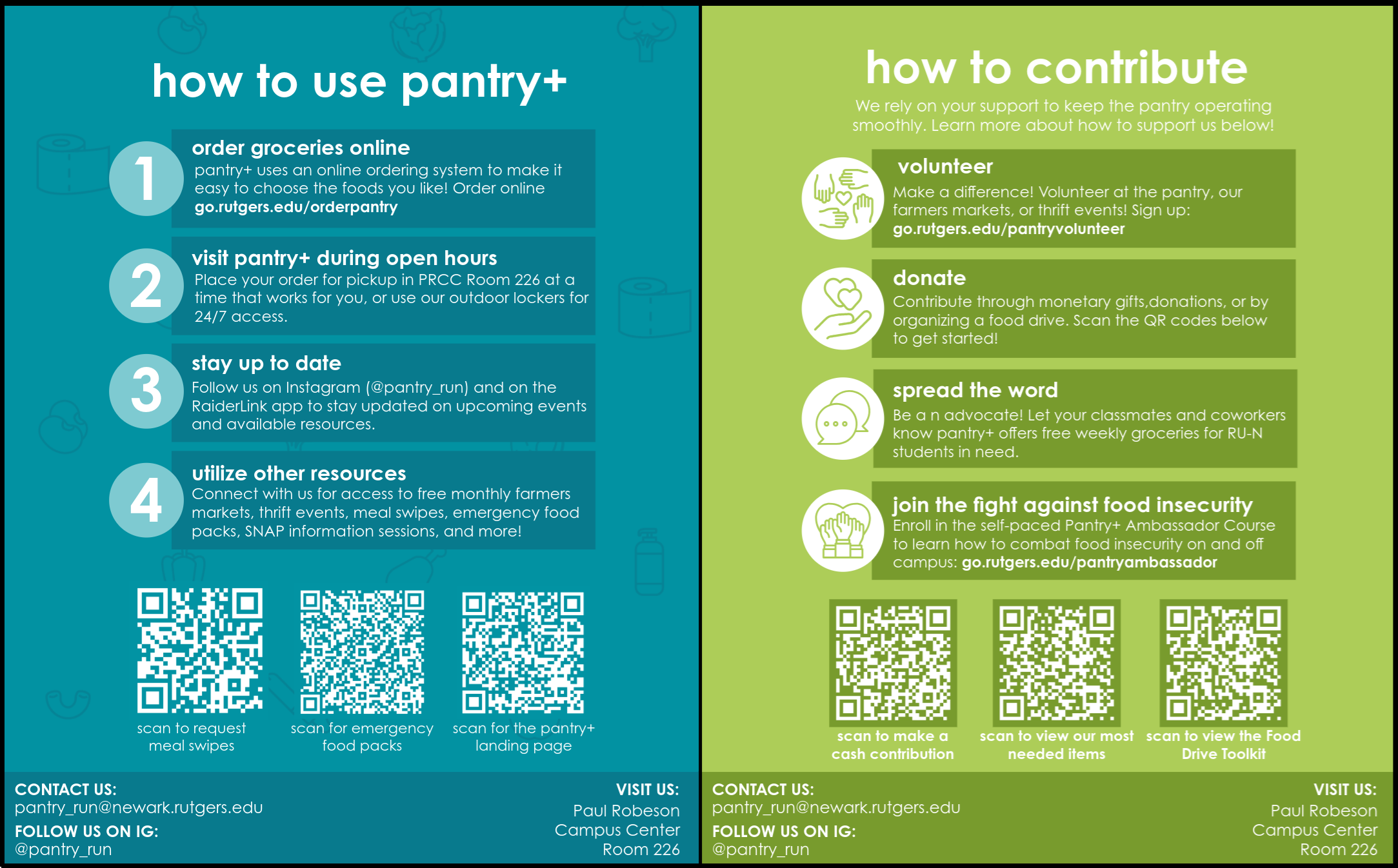 how to use pantry+

1
order groceries online
pantry+ uses an online ordering system to make it easy to choose the foods you like! Order online go.rutgers.edu/orderpantry

2
visit pantry+ during open hours
Place your order for pickup in PRCC Room 226 at a time that works for you, or use our outdoor lockers for 24/7 access.

3
stay up to date
Follow us on Instagram (@pantry_run) and on the RaiderLink app to stay updated on upcoming events and available resources.

4
utilize other resources
Connect with us for access to free monthly farmers markets, thrift events, meal swipes, emergency food packs, SNAP information sessions, and more!

scan to request meal swipes

scan for emergency food packs

scan for the pantry+ landing page

CONTACT US:
pantry_run@newark.rutgers.edu
FOLLOW US ON IG:
@pantry_run

VISIT US:
Paul Robeson Campus Center Room 226

how to contribute
We rely on your support to keep the pantry operating smoothly. Learn more about how to support us below!

volunteer
Make a difference! Volunteer at the pantry, our farmers markets, or thrift events! Sign up: go.rutgers.edu/pantryvolunteer

donate
Contribute through monetary gifts,donations, or by organizing a food drive. Scan the QR codes below to get started!

spread the word
Be a n advocate! Let your classmates and coworkers know pantry+ offers free weekly groceries for RU-N students in need.

join the fight against food insecurity
Enroll in the self-paced Pantry+ Ambassador Course to learn how to combat food insecurity on and off campus: go.rutgers.edu/pantryambassador

scan to make a cash contribution

scan to view our most needed items

scan to view the Food Drive Toolkit

CONTACT US:
pantry_run@newark.rutgers.edu
FOLLOW US ON IG:
@pantry_run

VISIT US:
Paul Robeson Campus Center Room 226